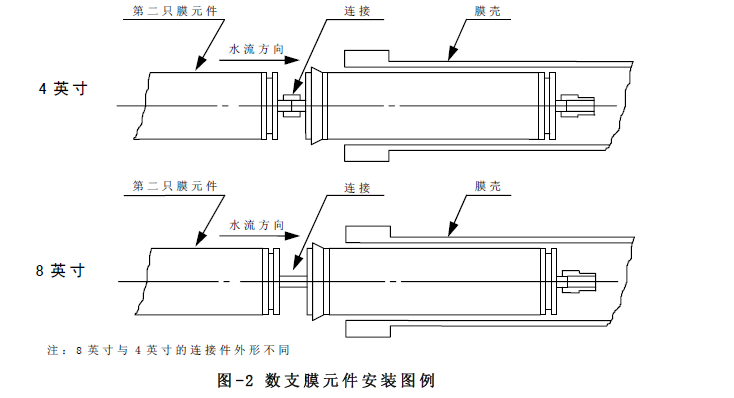 第二只膜元件
连接
膜壳
水流方向
4 英寸

第二只膜元件
连接
膜壳
水流方向
8 英寸

注：8 英寸与 4 英寸的连接件外形不同

图-2 数支膜元件安装图例